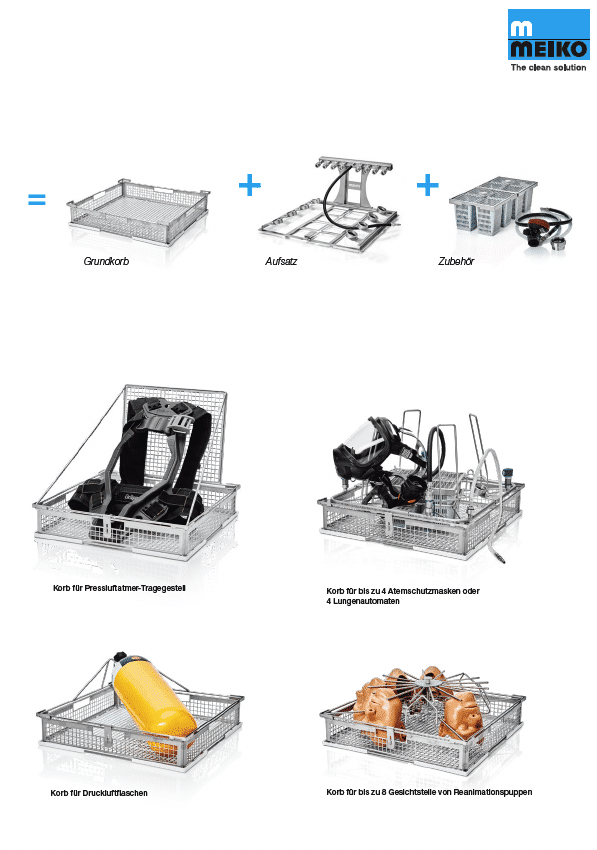 MEIKO
The clean solution

= Grundkorb + Aufsatz + Zubehör

Korb für Pressluftatmer-Tragegestell

Korb für bis zu 4 Atemschutzmasken oder 4 Lungenautomaten

Korb für Druckluftflaschen

Korb für bis zu 8 Gesichtsteile von Reanimationspuppen