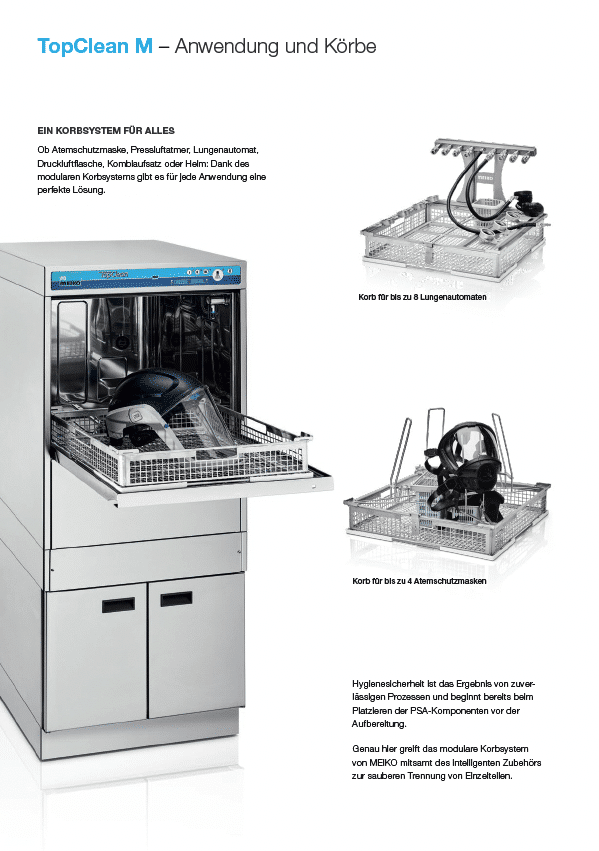 TopClean M – Anwendung und Körbe

EIN KORBSYSTEM FÜR ALLES

Ob Atemschutzmaske, Pressluftatmer, Lungenautomat, Druckluftflasche, Kombiaufsatz oder Helm: Dank des modularen Korbsystems gibt es für jede Anwendung eine perfekte Lösung.

MEIKO

MEIKO

Korb für bis zu 8 Lungenautomaten

Korb für bis zu 4 Atemschutzmasken

Hygienesicherheit ist das Ergebnis von zuverlässigen Prozessen und beginnt bereits beim Platzieren der PSA-Komponenten vor der Aufbereitung.

Genau hier greift das modulare Korbsystem von MEIKO mitsamt des intelligenten Zubehörs zur sauberen Trennung von Einzelteilen.